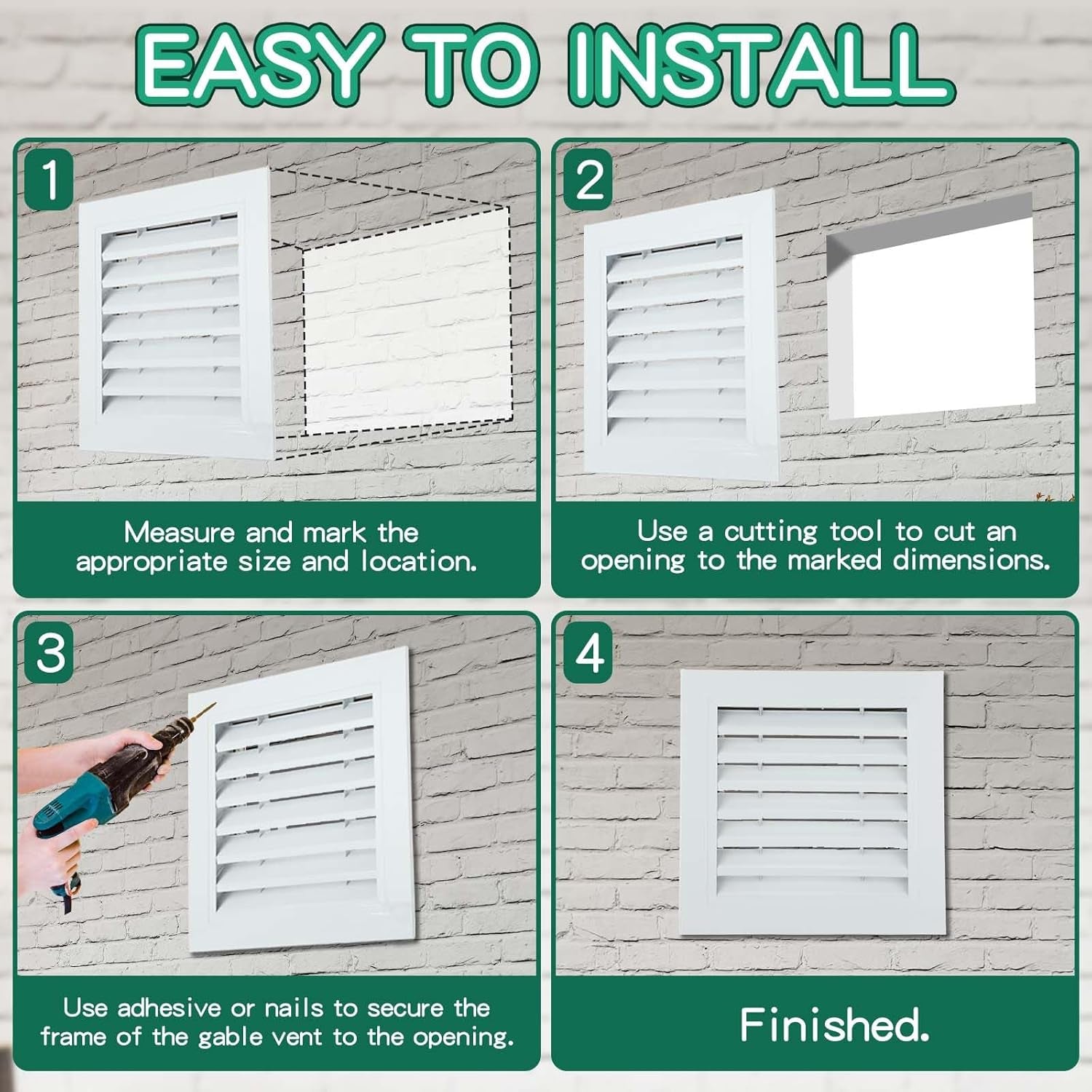 EASY TO INSTALL

1

Measure and mark the appropriate size and location.

2

Use a cutting tool to cut an opening to the marked dimensions.

3

Use adhesive or nails to secure the frame of the gable vent to the opening.

4

Finished.