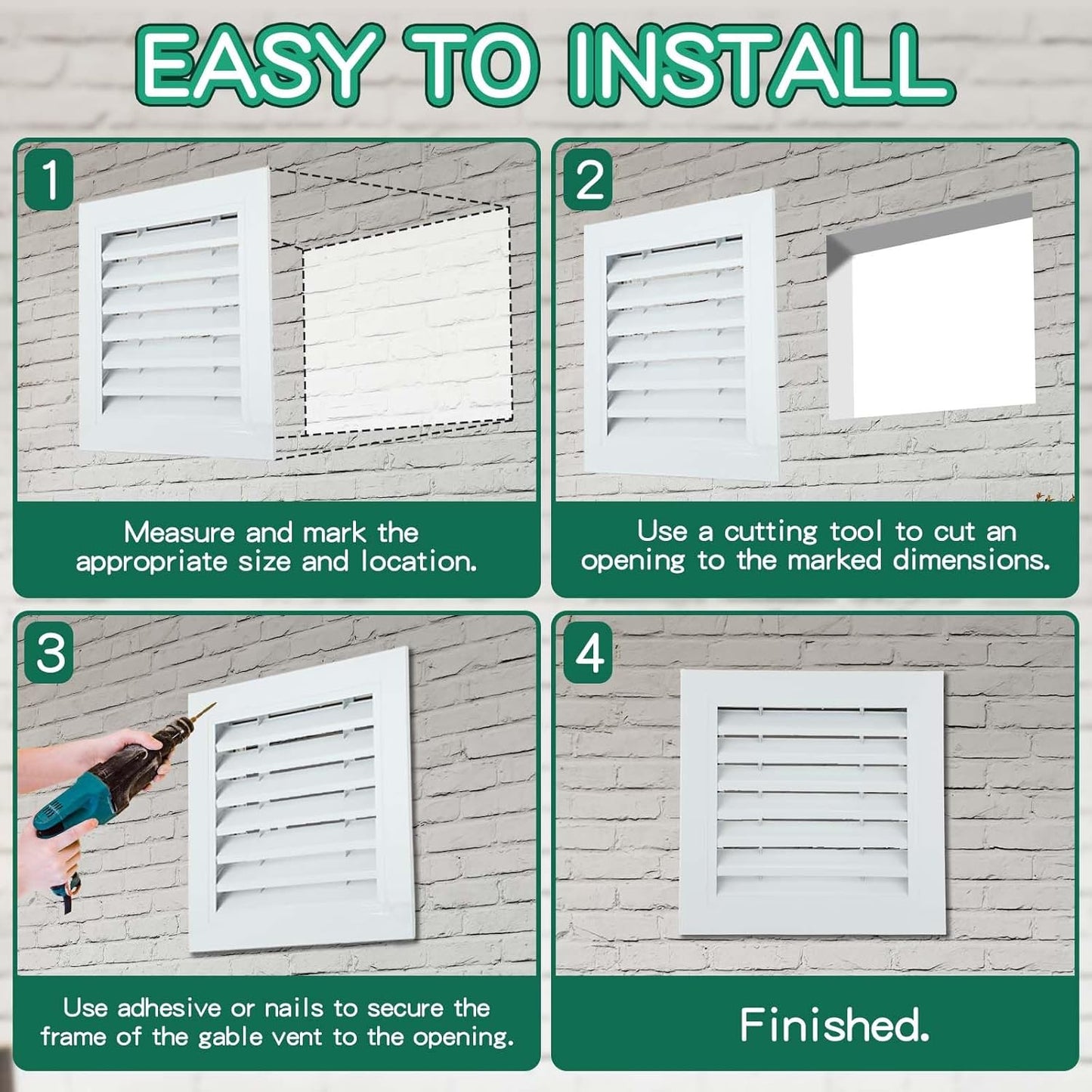 EASY TO INSTALL

1

Measure and mark the appropriate size and location.

2

Use a cutting tool to cut an opening to the marked dimensions.

3

Use adhesive or nails to secure the frame of the gable vent to the opening.

4

Finished.